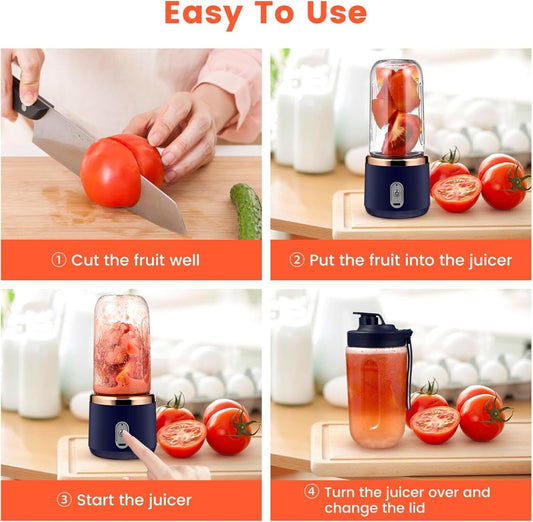 Easy To Use

① Cut the fruit well

② Put the fruit into the juicer

③ Start the juicer

④ Turn the juicer over and change the lid